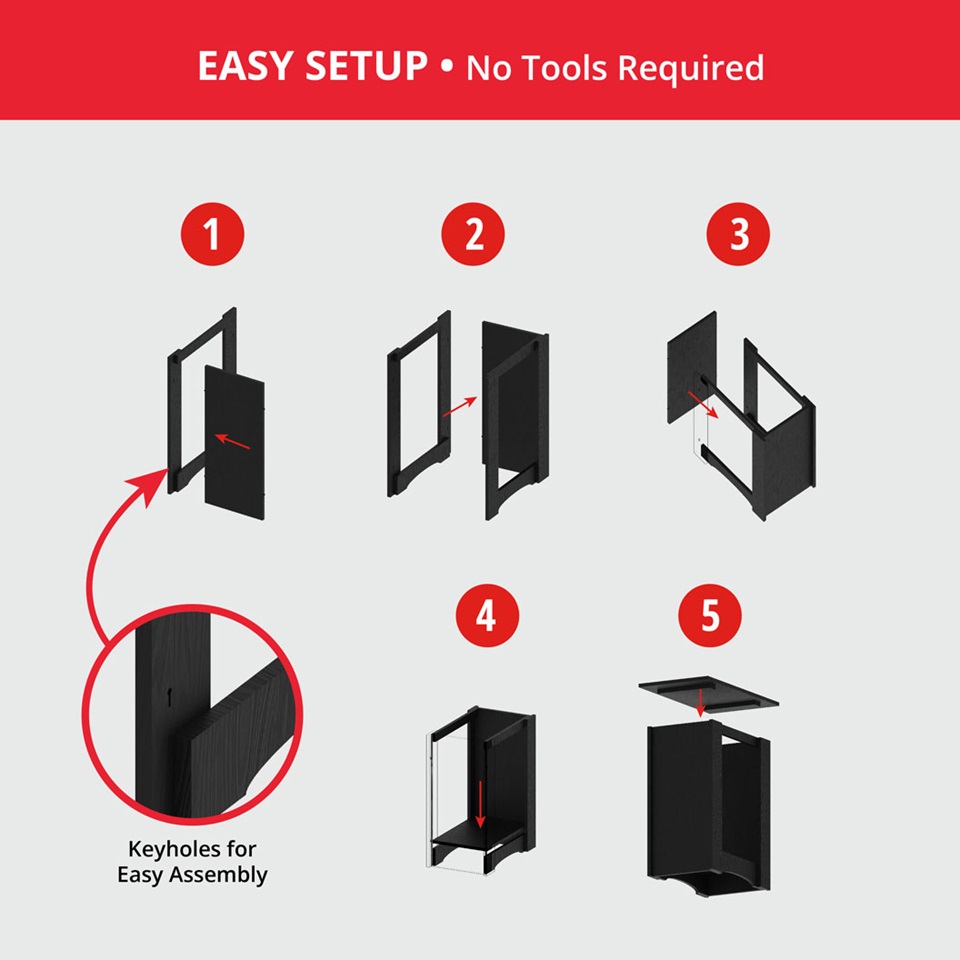 EASY SETUP • No Tools Required

1

2

3

4

5

Keyholes for Easy Assembly