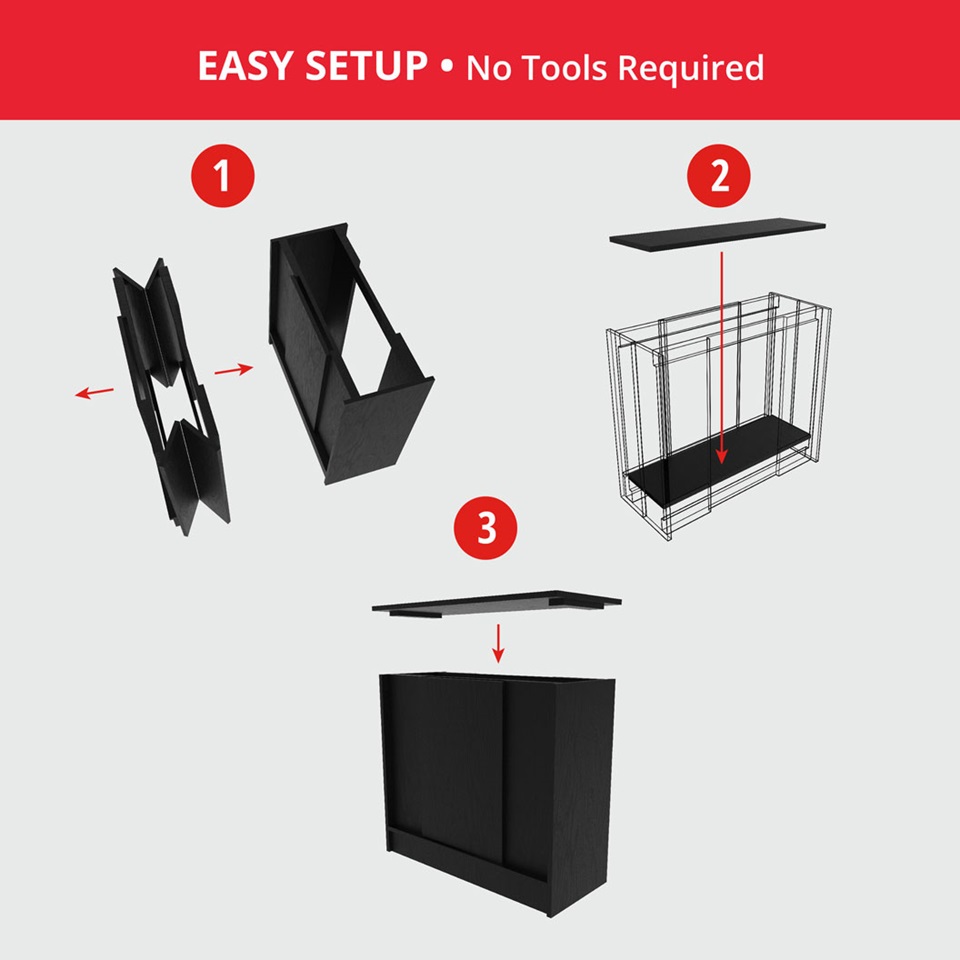 EASY SETUP • No Tools Required

1

2

3